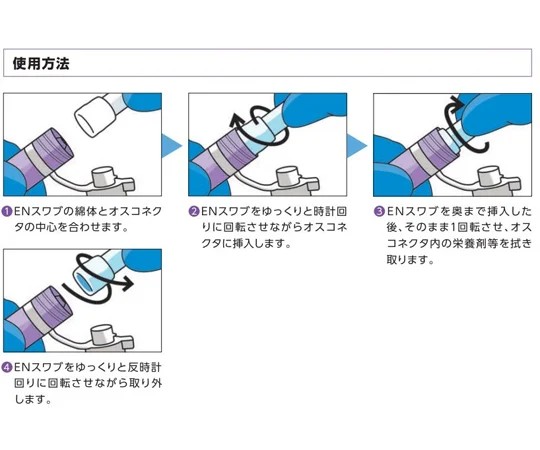 使用方法

❶ENスワブの綿体とオスコネクタの中心を合わせます。

❷ENスワブをゆっくりと時計回りに回転させながらオスコネクタに挿入します。

❸ENスワブを奥まで挿入した後、そのまま1回転させ、オスコネクタ内の栄養剤等を拭き取ります。

❹ENスワブをゆっくりと反時計回りに回転させながら取り外します。